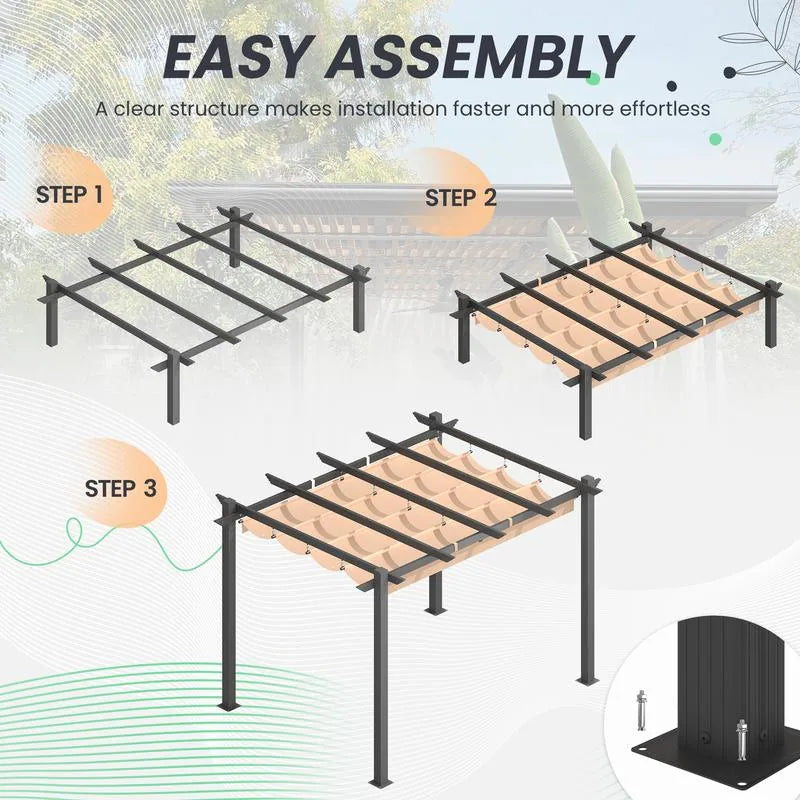 EASY ASSEMBLY

A clear structure makes installation faster and more effortless

STEP 1

STEP 2

STEP 3