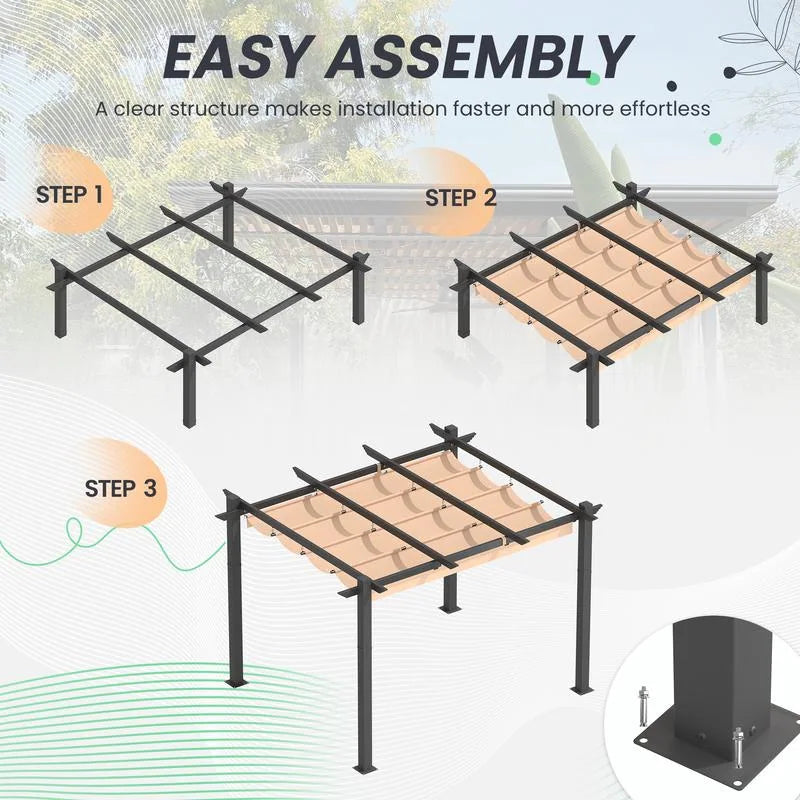 EASY ASSEMBLY
A clear structure makes installation faster and more effortless

STEP 1

STEP 2

STEP 3